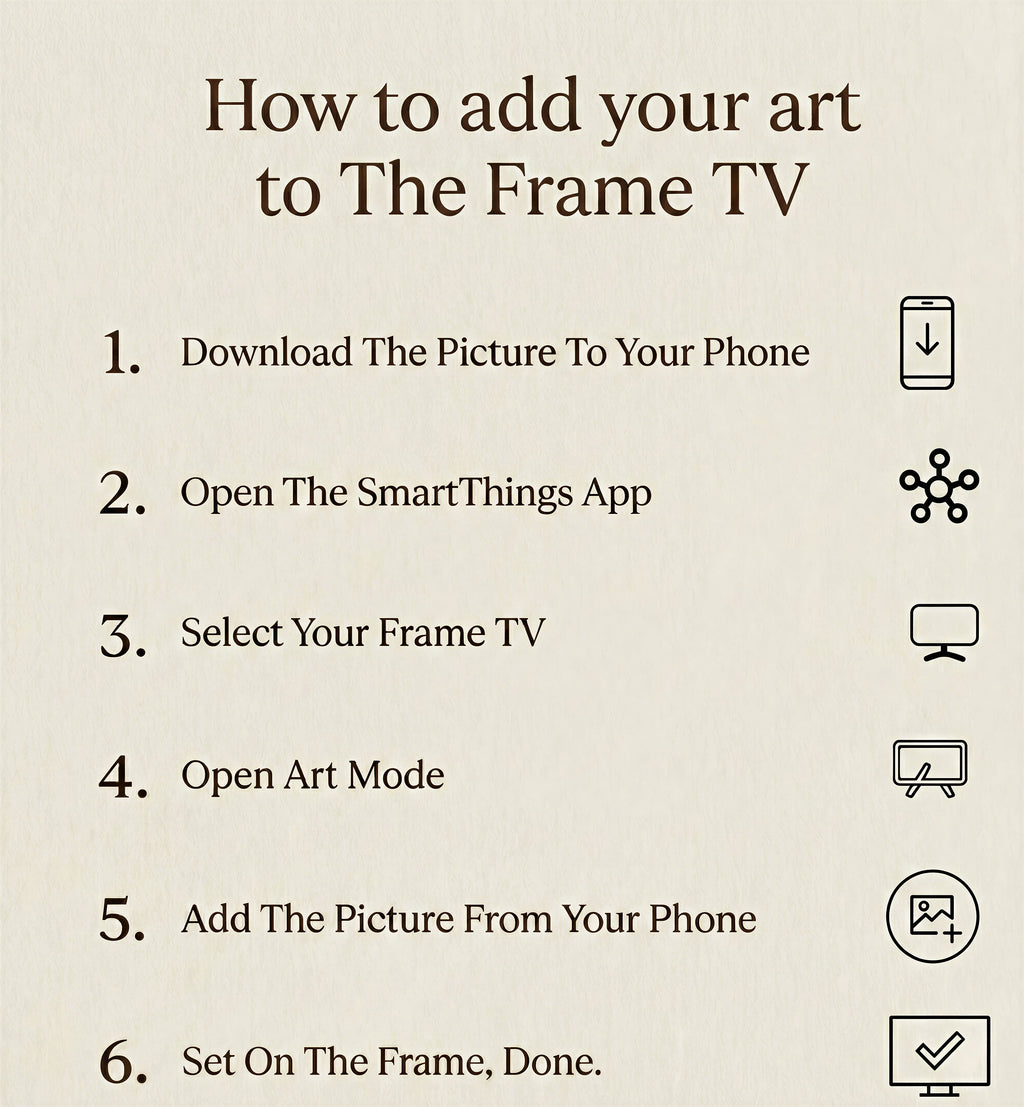 How to add your art to The Frame TV

1. Download The Picture To Your Phone

2. Open The SmartThings App

3. Select Your Frame TV

4. Open Art Mode

5. Add The Picture From Your Phone

6. Set On The Frame, Done.