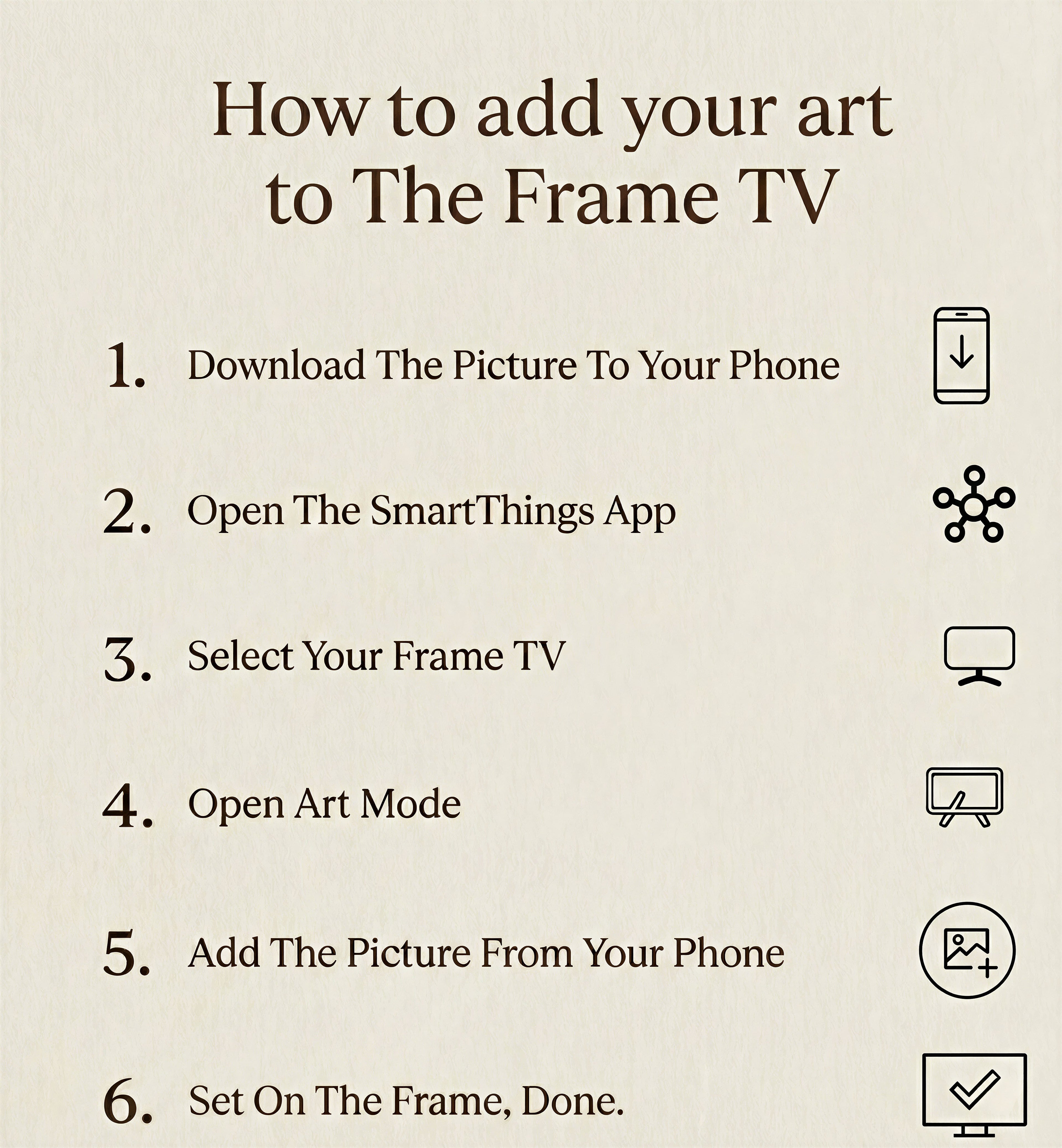 How to add your art to The Frame TV

1. Download The Picture To Your Phone

2. Open The SmartThings App

3. Select Your Frame TV

4. Open Art Mode

5. Add The Picture From Your Phone

6. Set On The Frame, Done.